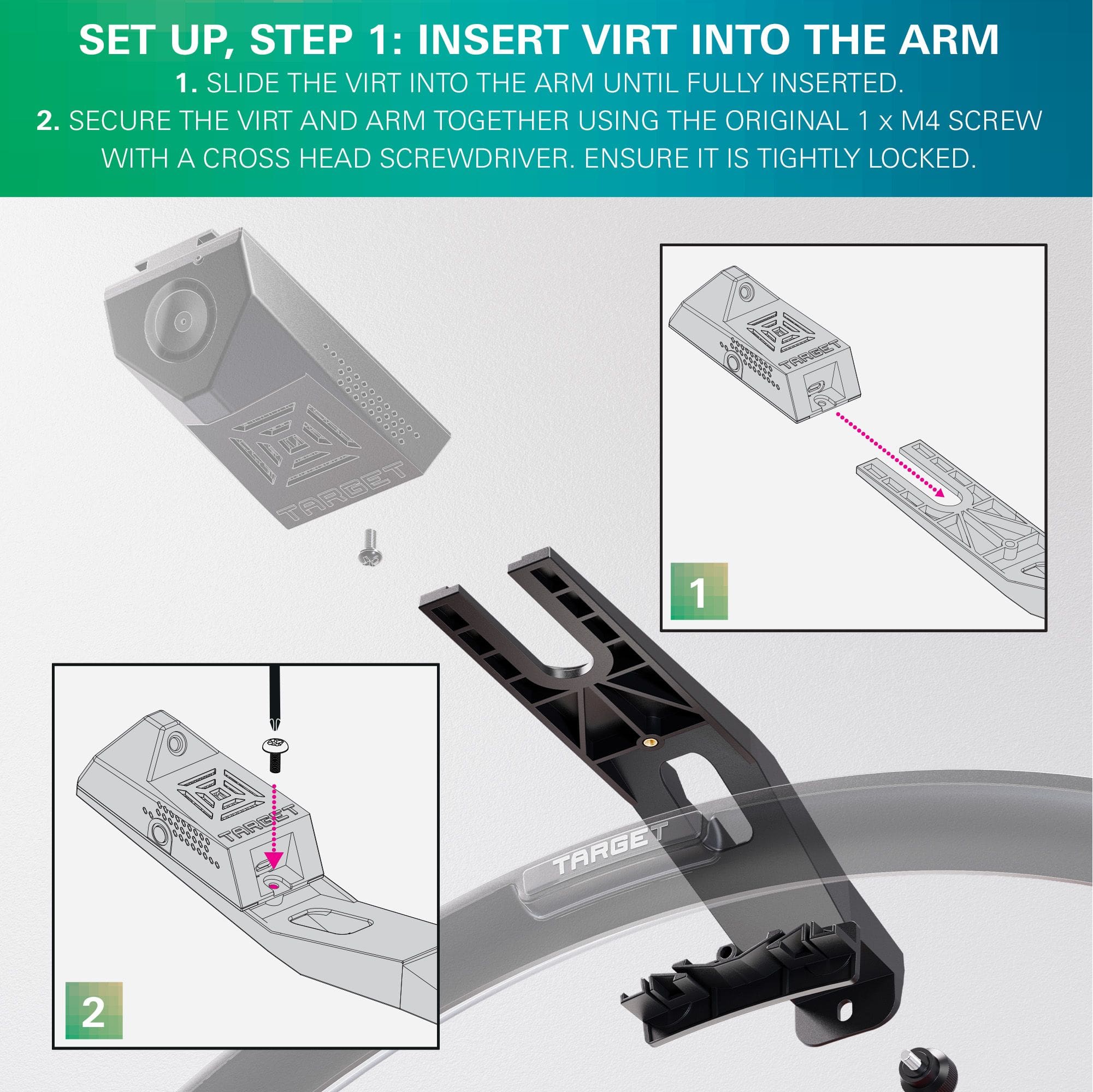 SET UP, STEP 1: INSERT VIRT INTO THE ARM

1. SLIDE THE VIRT INTO THE ARM UNTIL FULLY INSERTED.

2. SECURE THE VIRT AND ARM TOGETHER USING THE ORIGINAL 1 x M4 SCREW WITH A CROSS HEAD SCREWDRIVER. ENSURE IT IS TIGHTLY LOCKED.

TARGET

TARGET

1

TARGET

TARGET

2